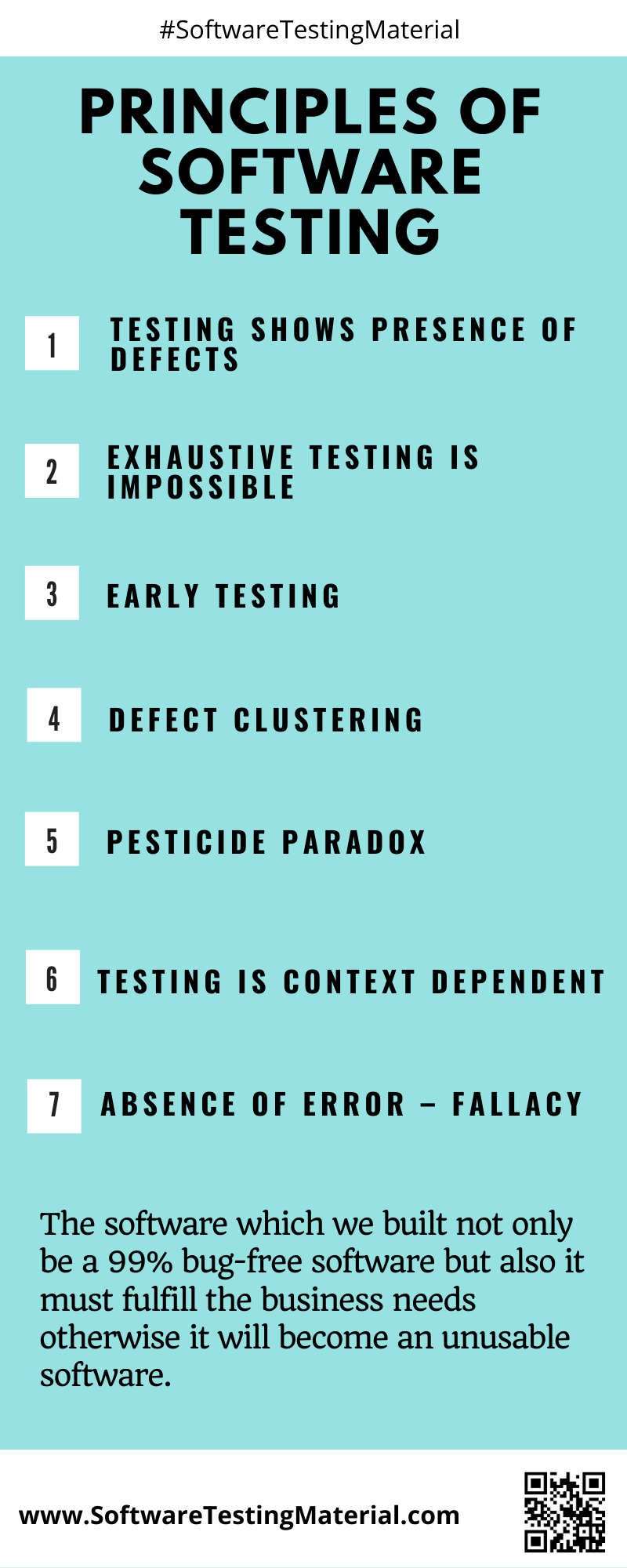 #SoftwareTestingMaterial

PRINCIPLES OF SOFTWARE TESTING

1 TESTING SHOWS PRESENCE OF DEFECTS

2 EXHAUSTIVE TESTING IS IMPOSSIBLE

3 EARLY TESTING

4 DEFECT CLUSTERING

5 PESTICIDE PARADOX

6 TESTING IS CONTEXT DEPENDENT

7 ABSENCE OF ERROR – FALLACY

The software which we built not only be a 99% bug-free software but also it must fulfill the business needs otherwise it will become an unusable software.

www.SoftwareTestingMaterial.com